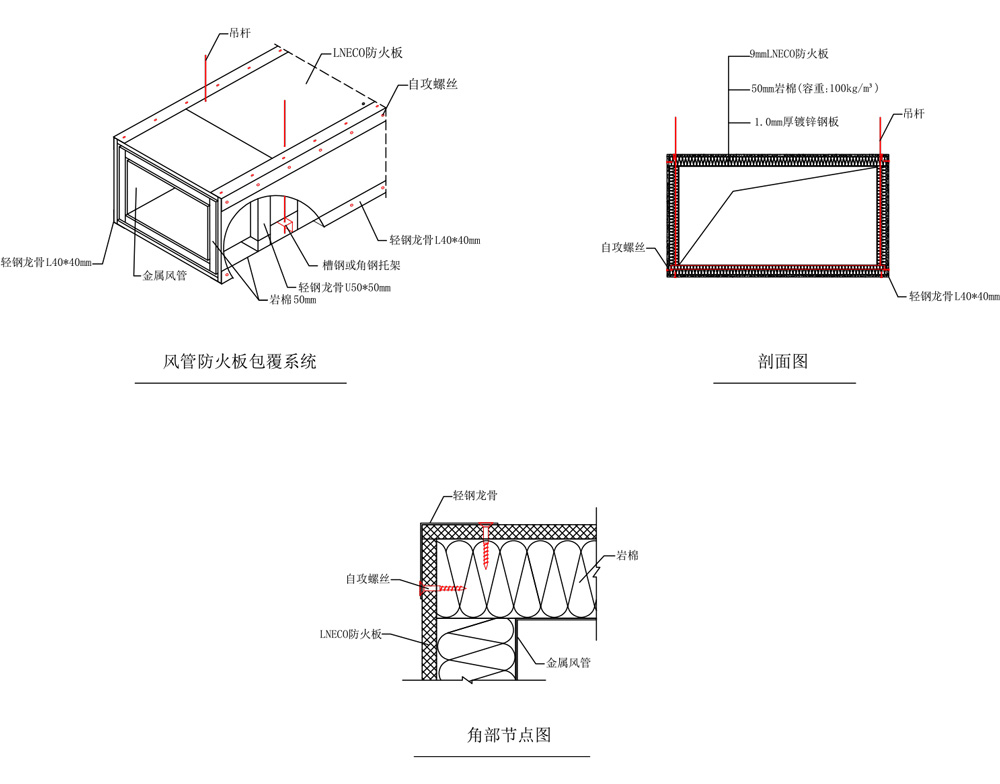 吊杆

LNECO防火板

自攻螺丝

轻钢龙骨L40*40mm

轻钢龙骨L40*40mm

金属风管

槽钢或角钢托架

轻钢龙骨U50*50mm

岩棉50mm

风管防火板包覆系统

9mmLNECO防火板

50mm岩棉(容重:100kg/m³)

1.0mm厚镀锌钢板

吊杆

自攻螺丝

轻钢龙骨L40*40mm

剖面图

轻钢龙骨

岩棉

自攻螺丝

LNECO防火板

金属风管

角部节点图